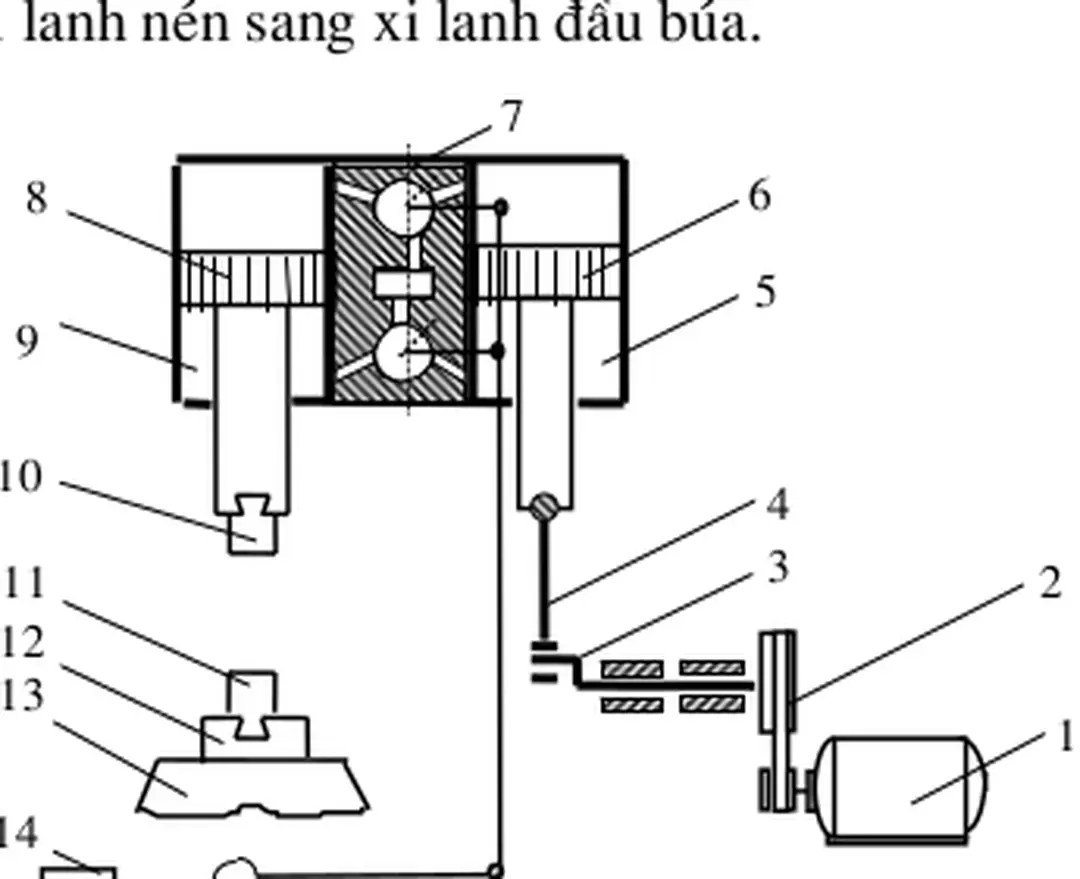 lanh nén sang xi lanh đầu búa.

7
8
6
5
9
10
4
3
2
11
12
13
1
14